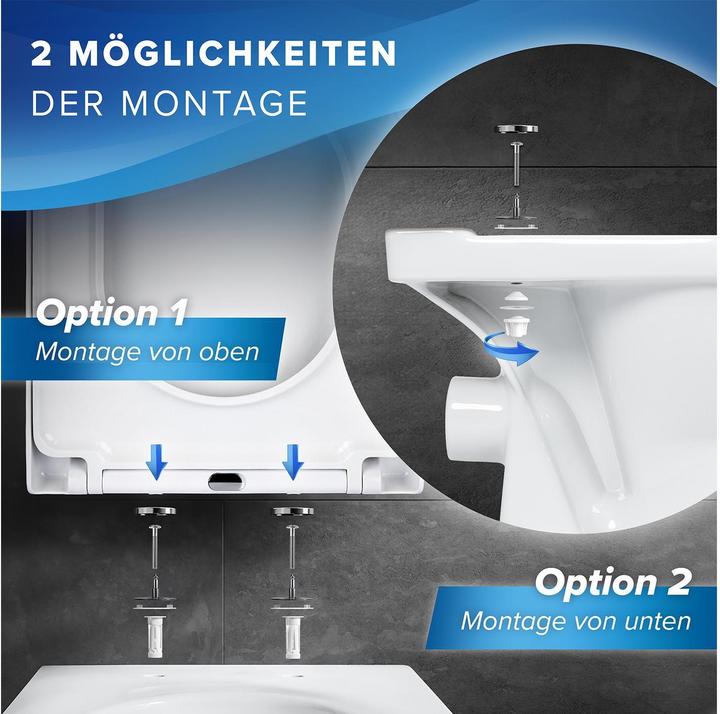 2 MÖGLICHKEITEN
DER MONTAGE

Option 1
Montage von oben

Option 2
Montage von unten