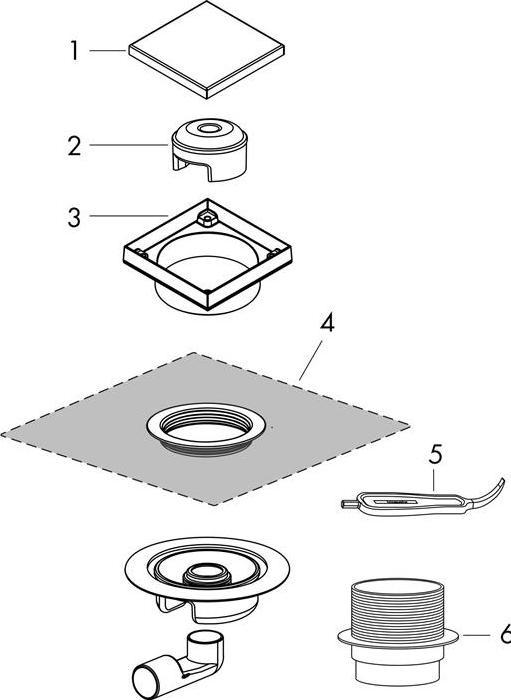 1
2
3
4
5
6