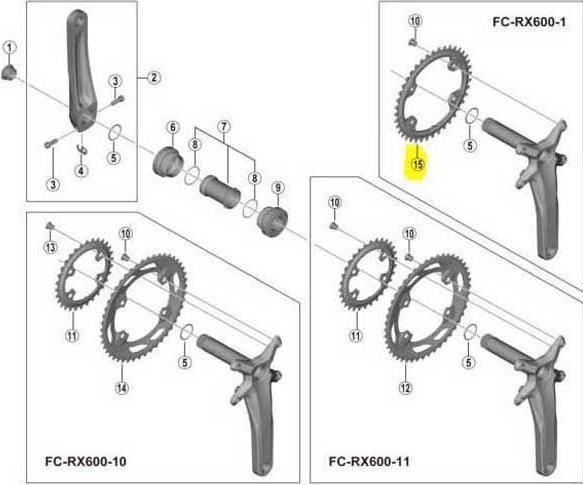 1
2
3
3
4
5
6
7
8
8
9

FC-RX600-1
10
5
15

13
10
11
14
5
FC-RX600-10

10
10
11
12
5
FC-RX600-11