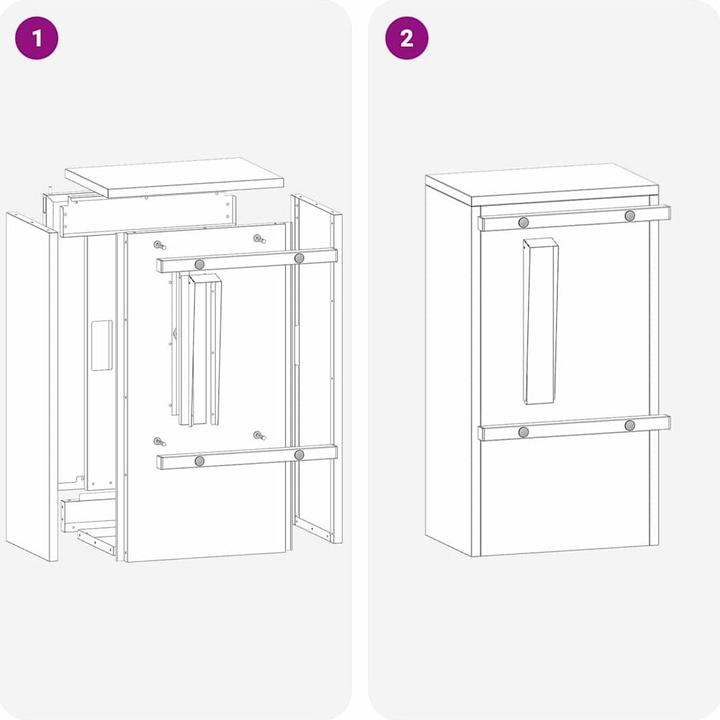 1

2