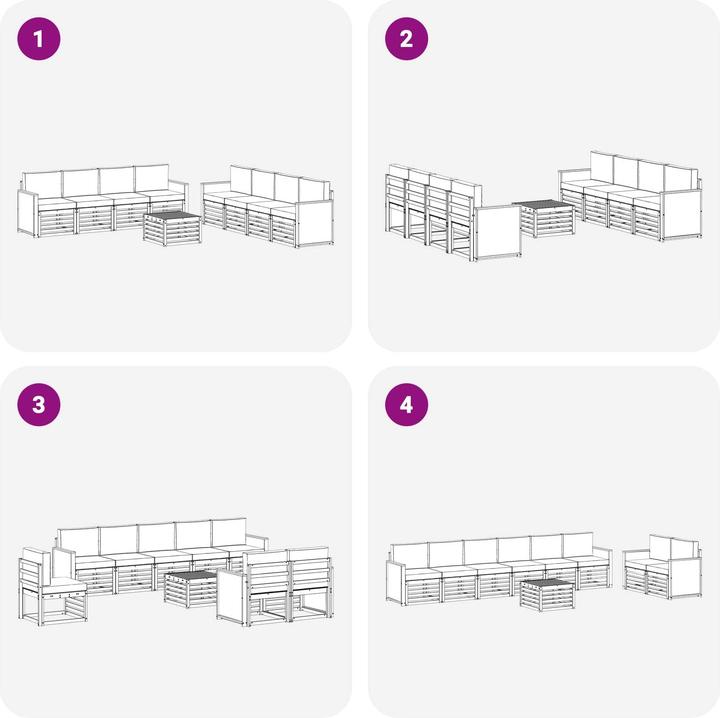 1

2

3

4