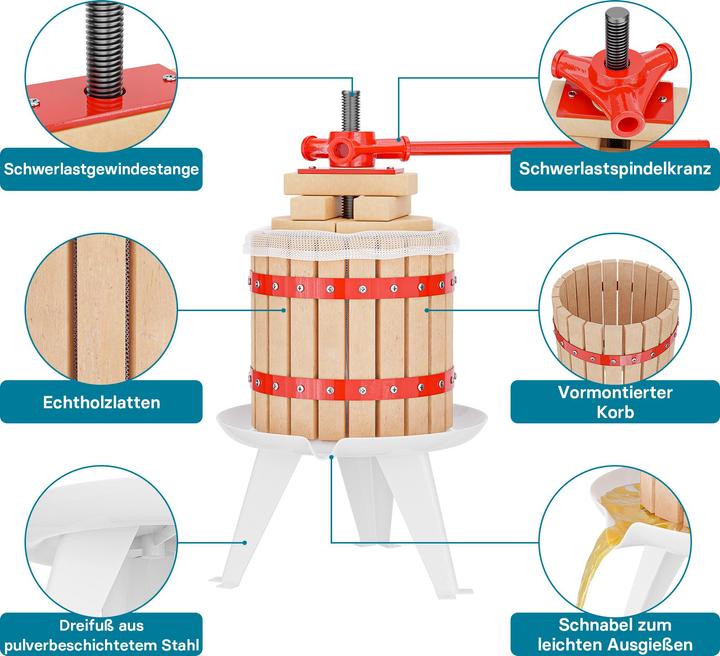 Schwerlastgewindestange

Schwerlastspindelkranz

Echtholzlatten

Vormontierter Korb

Dreifuß aus pulverbeschichtetem Stahl

Schnabel zum leichten Ausgießen