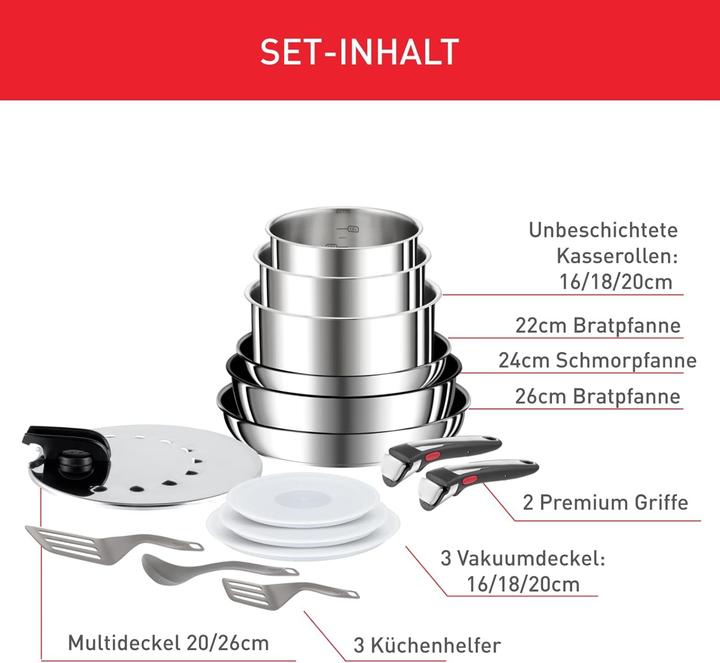 SET-INHALT

Unbeschichtete Kasserollen: 16/18/20cm

22cm Bratpfanne

24cm Schmorpfanne

26cm Bratpfanne

2 Premium Griffe

3 Vakuumdeckel: 16/18/20cm

Multideckel 20/26cm

3 Küchenhelfer