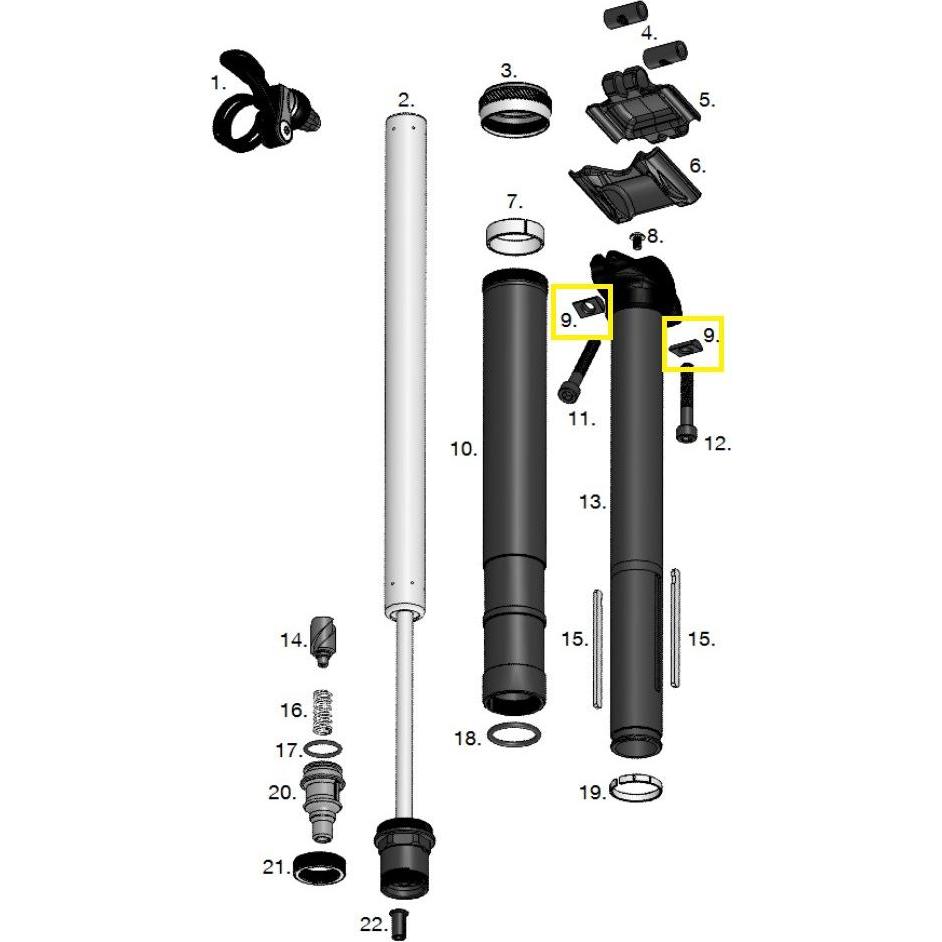 1.
2.
3.
4.
5.
6.
7.
8.
9.
9.
10.
11.
12.
13.
14.
15.
15.
16.
17.
18.
19.
20.
21.
22.