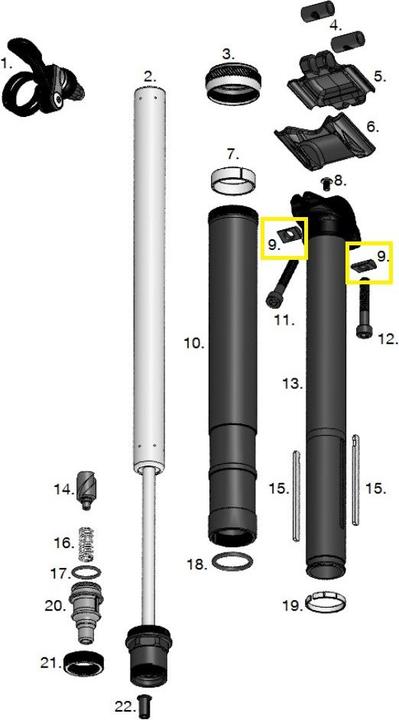 1.
2.
3.
4.
5.
6.
7.
8.
9.
9.
10.
11.
12.
13.
14.
15.
15.
16.
17.
18.
19.
20.
21.
22.