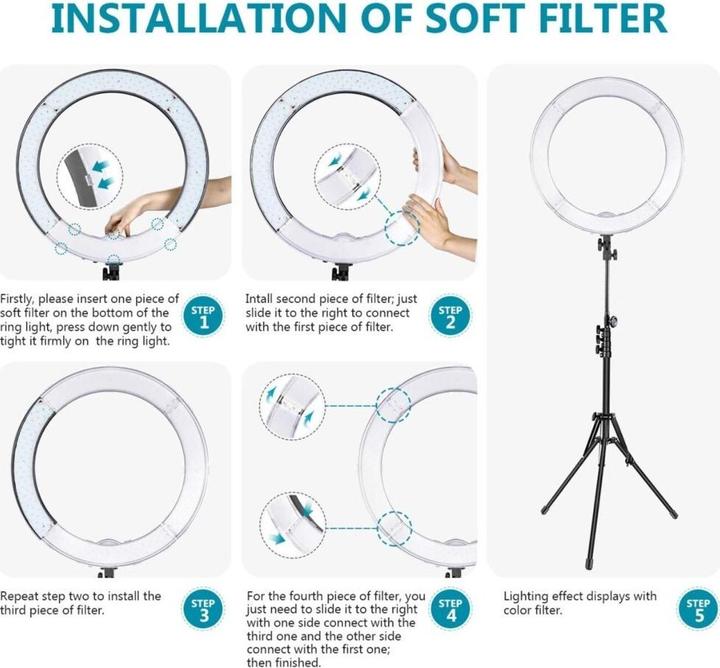 INSTALLATION OF SOFT FILTER

Firstly, please insert one piece of soft filter on the bottom of the ring light, press down gently to tight it firmly on the ring light.

STEP 1

Intall second piece of filter; just slide it to the right to connect with the first piece of filter.

STEP 2

Repeat step two to install the third piece of filter.

STEP 3

For the fourth piece of filter, you just need to slide it to the right with one side connect with the third one and the other side connect with the first one; then finished.

STEP 4

Lighting effect displays with color filter.

STEP 5