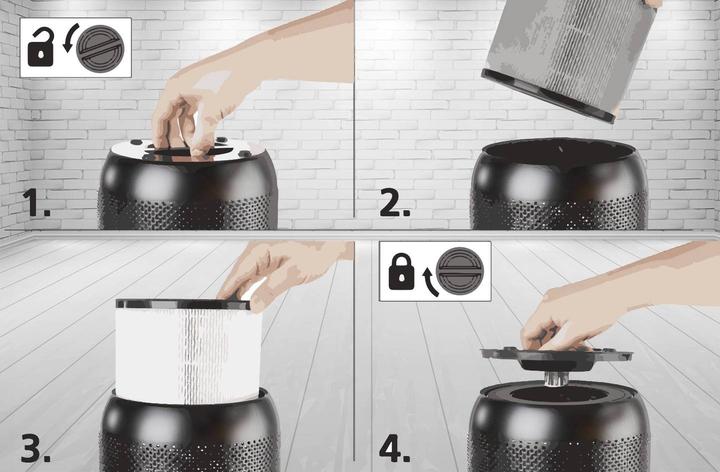 1.

2.

3.

4.