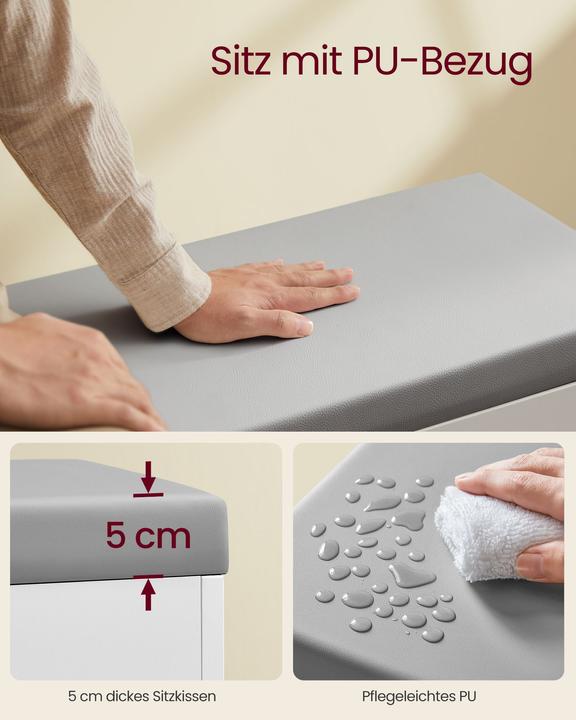 Sitz mit PU-Bezug

5 cm

5 cm dickes Sitzkissen

Pflegeleichtes PU