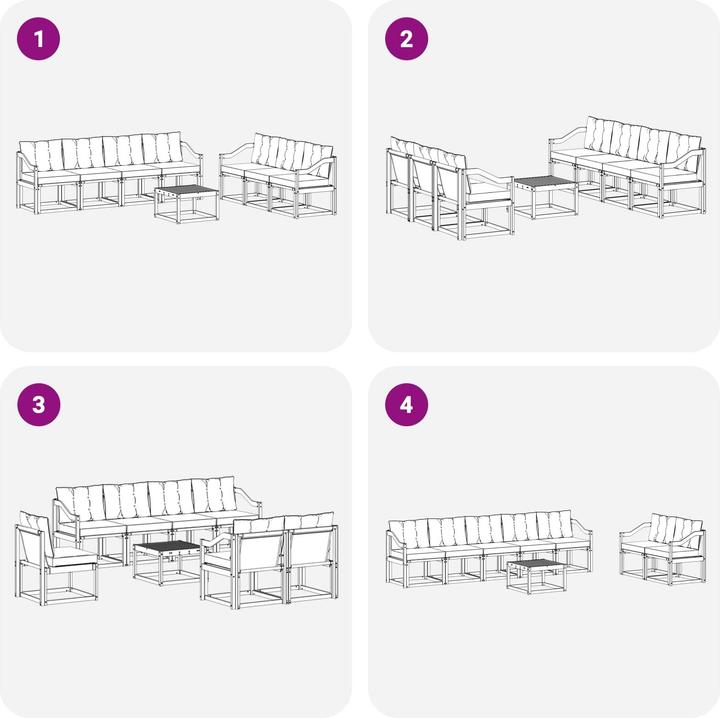 1

2

3

4