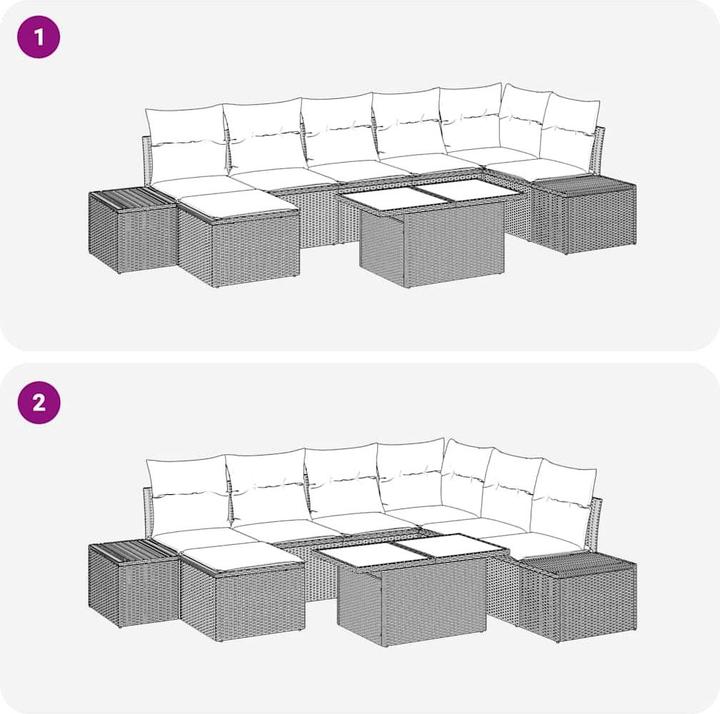 1

2