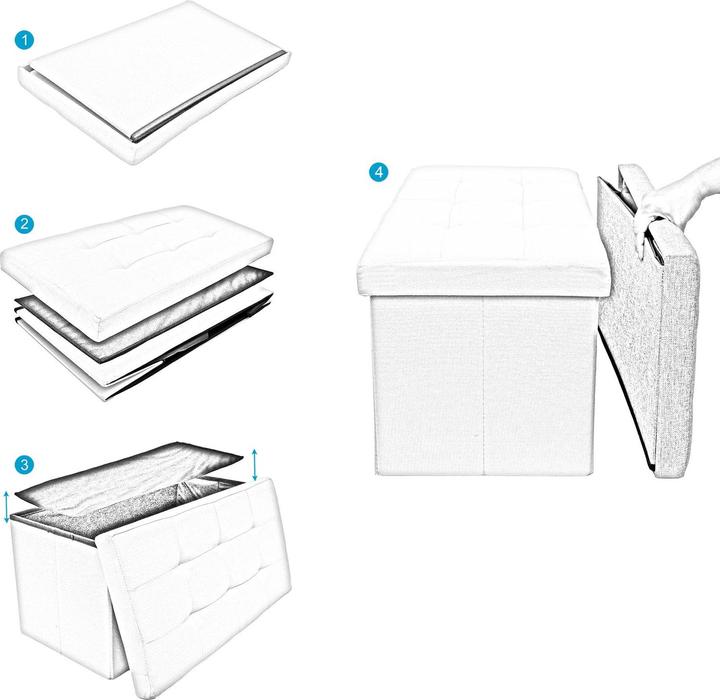 1

2

3

4