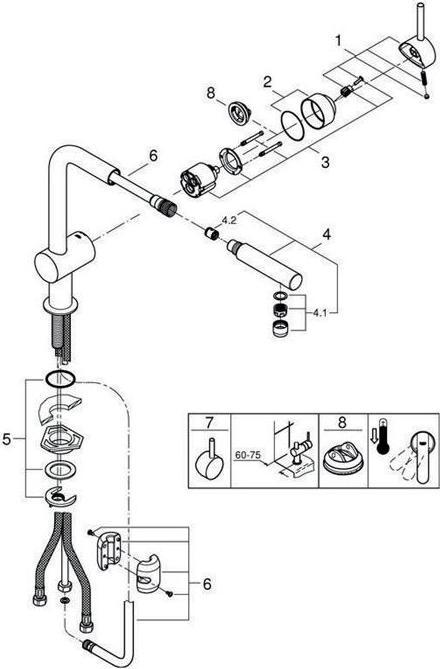 1
2
8
3
6
4.2
4
4.1
5
7
60-75
8
6