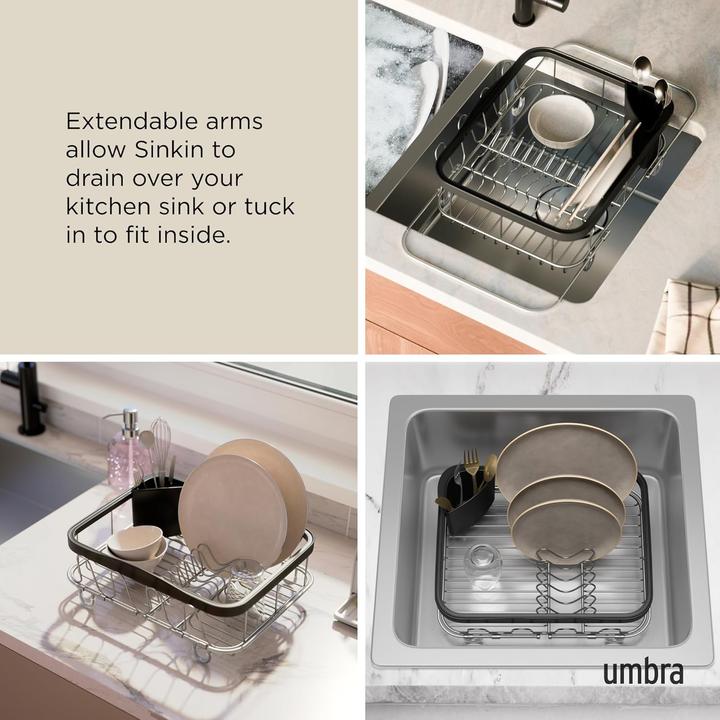 Extendable arms allow Sinkin to drain over your kitchen sink or tuck in to fit inside.

umbra