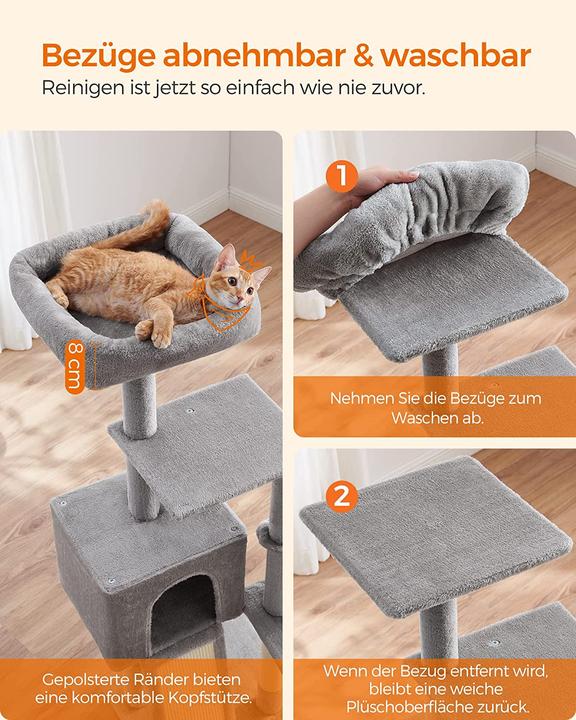 Bezüge abnehmbar & waschbar
Reinigen ist jetzt so einfach wie nie zuvor.

8 cm

Gepolsterte Ränder bieten eine komfortable Kopfstütze.

1

Nehmen Sie die Bezüge zum Waschen ab.

2

Wenn der Bezug entfernt wird, bleibt eine weiche Plüschoberfläche zurück.