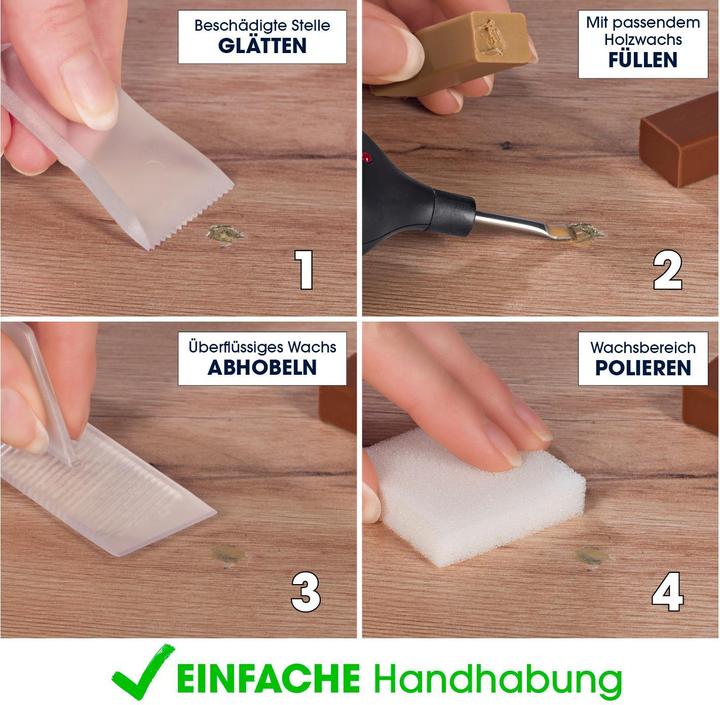 Beschädigte Stelle
GLÄTTEN

1

Mit passendem Holzwachs
FÜLLEN

2

Überflüssiges Wachs
ABHOBELN

3

Wachsbereich
POLIEREN

4

EINFACHE Handhabung