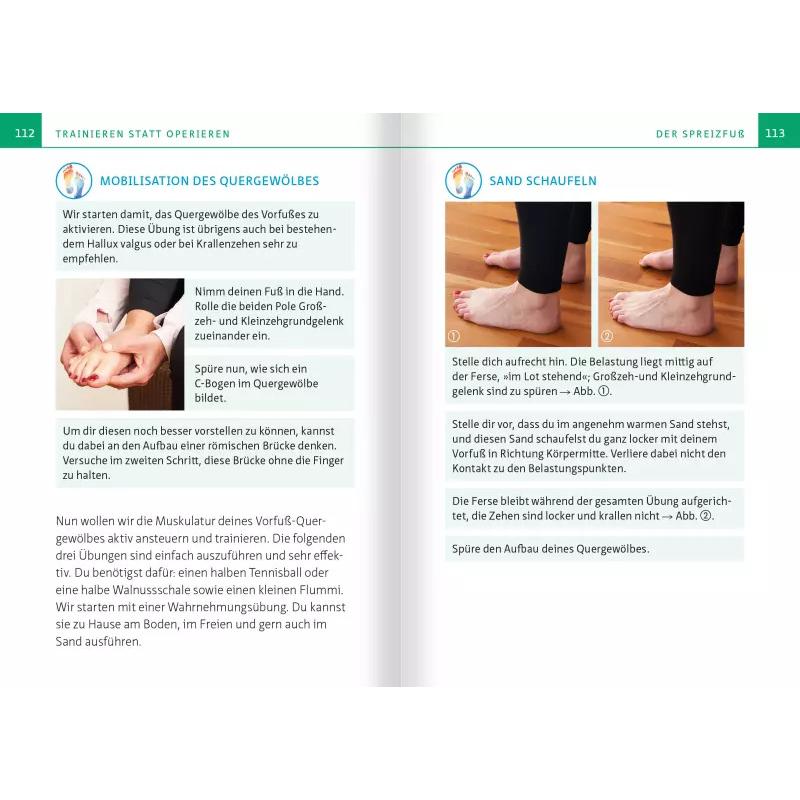 112 TRAINIEREN STATT OPERIEREN

MOBILISATION DES QUERGEWÖLBES

Wir starten damit, das Quergewölbe des Vorfußes zu aktivieren. Diese Übung ist übrigens auch bei bestehendem Hallux valgus oder bei Krallenzehen sehr zu empfehlen.

Nimm deinen Fuß in die Hand. Rolle die beiden Pole Großzeh- und Kleinzehgrundgelenk zueinander ein.

Spüre nun, wie sich ein C-Bogen im Quergewölbe bildet.

Um dir diesen noch besser vorstellen zu können, kannst du dabei an den Aufbau einer römischen Brücke denken. Versuche im zweiten Schritt, diese Brücke ohne die Finger zu halten.

Nun wollen wir die Muskulatur deines Vorfuß-Quergewölbes aktiv ansteuern und trainieren. Die folgenden drei Übungen sind einfach auszuführen und sehr effektiv. Du benötigst dafür: einen halben Tennisball oder eine halbe Walnussschale sowie einen kleinen Flummi. Wir starten mit einer Wahrnehmungsübung. Du kannst sie zu Hause am Boden, im Freien und gern auch im Sand ausführen.

DER SPREIZFUß 113

SAND SCHAUFELN

①

②

Stelle dich aufrecht hin. Die Belastung liegt mittig auf der Ferse, »im Lot stehend«; Großzeh-und Kleinzehgrundgelenk sind zu spüren → Abb. ①.

Stelle dir vor, dass du im angenehm warmen Sand stehst, und diesen Sand schaufelst du ganz locker mit deinem Vorfuß in Richtung Körpermitte. Verliere dabei nicht den Kontakt zu den Belastungspunkten.

Die Ferse bleibt während der gesamten Übung aufgerichtet, die Zehen sind locker und krallen nicht → Abb. ②.

Spüre den Aufbau deines Quergewölbes.