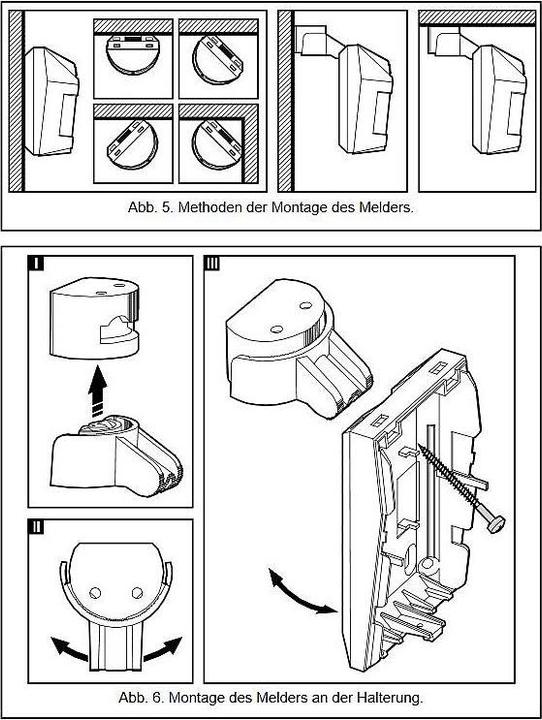 Abb. 5. Methoden der Montage des Melders.

I

III

II

Abb. 6. Montage des Melders an der Halterung.