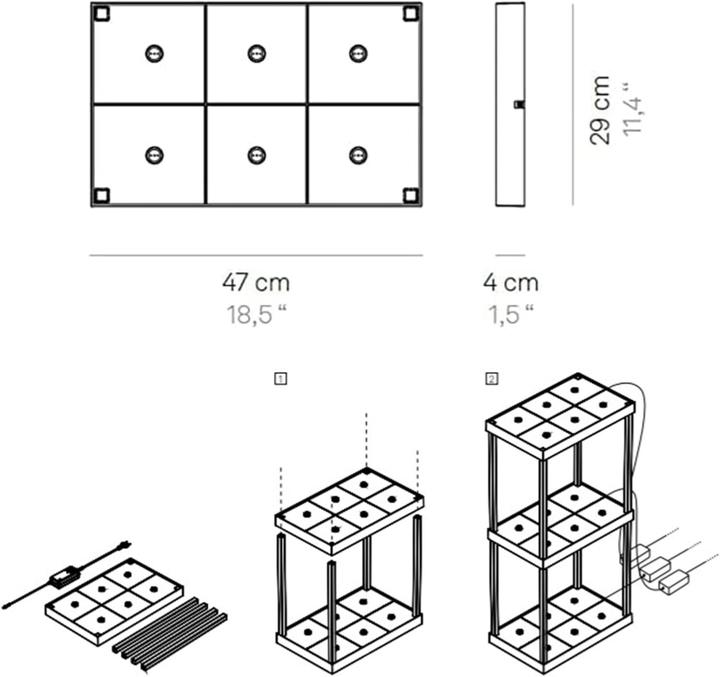 29 cm
11,4 "

47 cm
18,5 "

4 cm
1,5 "

1

2