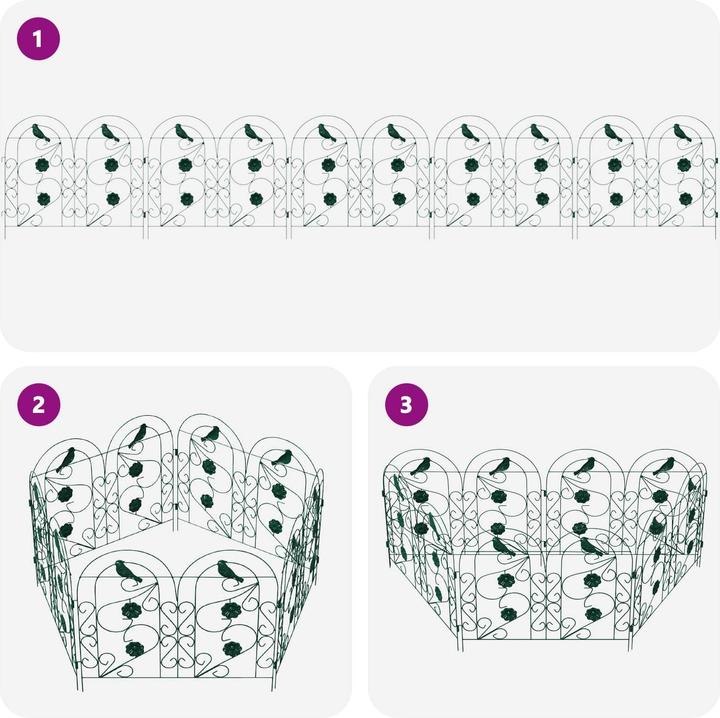 1

2

3