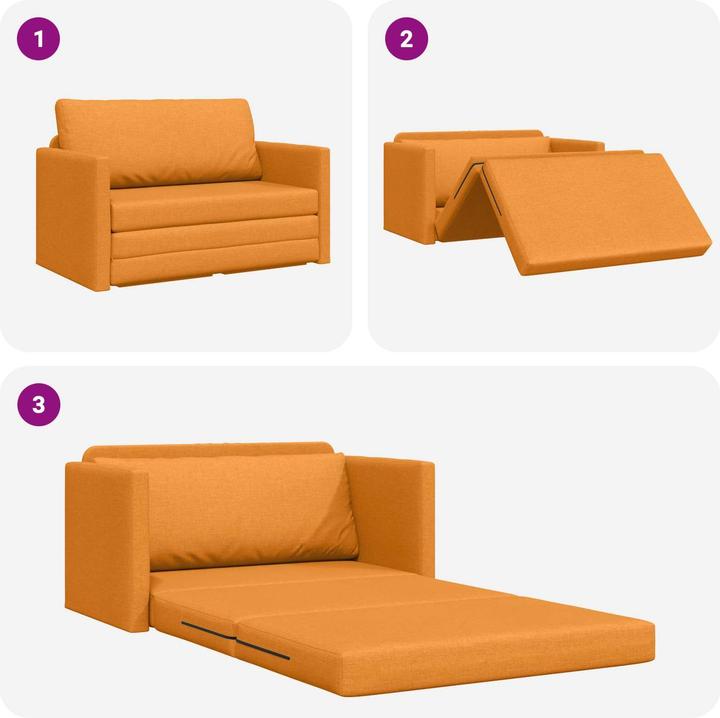 1

2

3