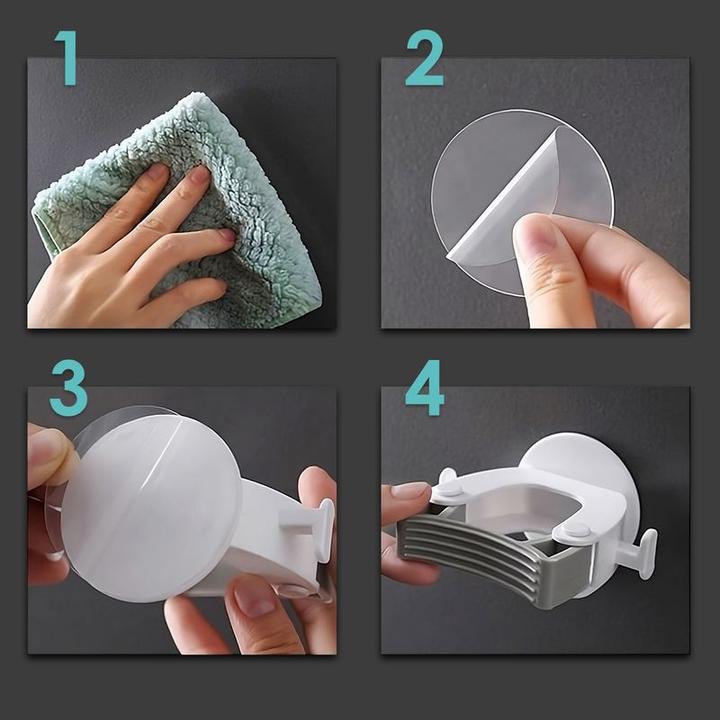 1

2

3

4