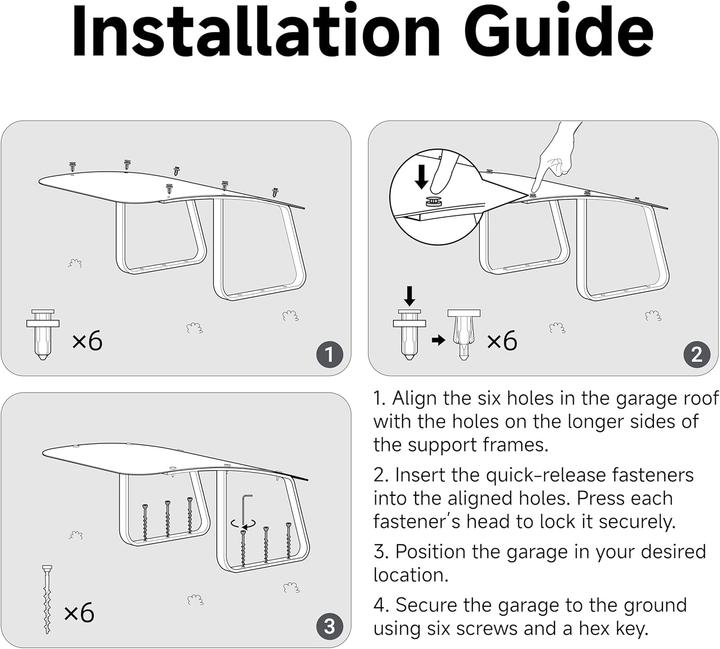 Installation Guide

×6

1

×6

2

×6

3

1. Align the six holes in the garage roof with the holes on the longer sides of the support frames.

2. Insert the quick-release fasteners into the aligned holes. Press each fastener's head to lock it securely.

3. Position the garage in your desired location.

4. Secure the garage to the ground using six screws and a hex key.