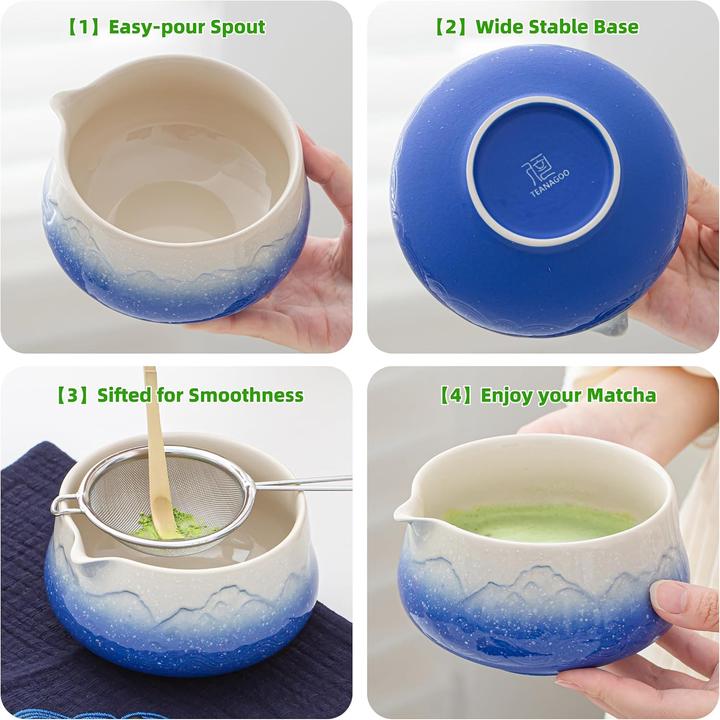 【1】Easy-pour Spout

【2】Wide Stable Base

TEANAGOO

【3】Sifted for Smoothness

【4】Enjoy your Matcha