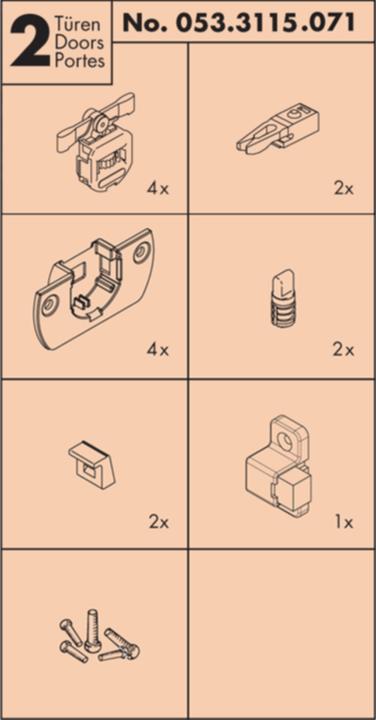 2 Türen Doors Portes

No. 053.3115.071

4x

2x

4x

2x

2x

1x