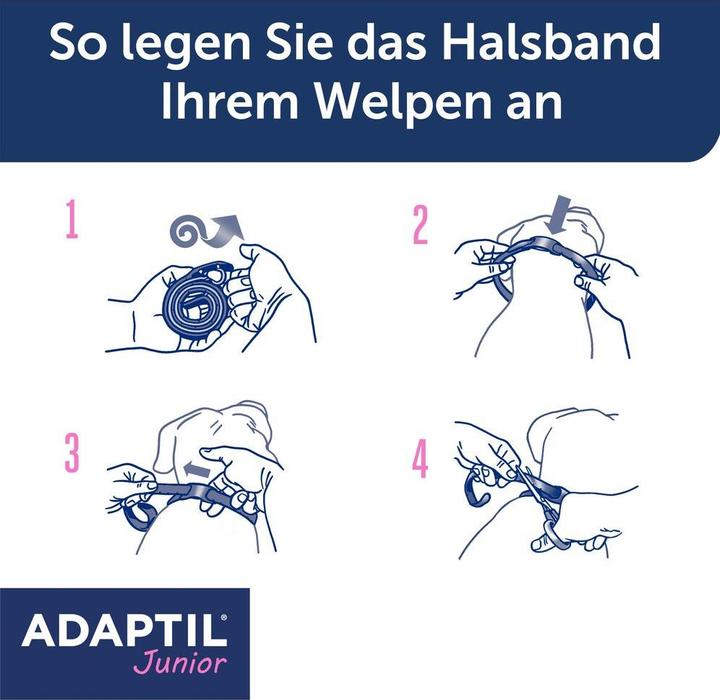 So legen Sie das Halsband Ihrem Welpen an

1

2

3

4

ADAPTIL®
Junior