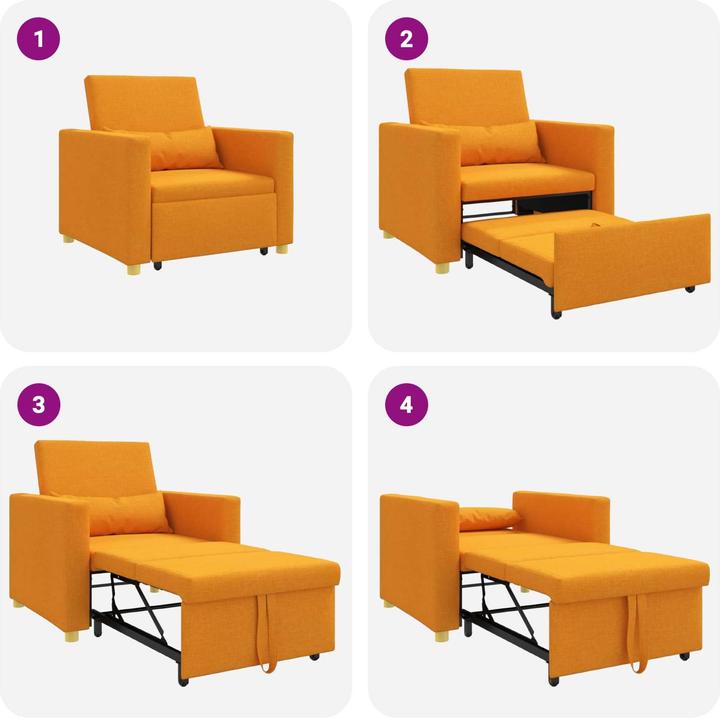 1

2

3

4