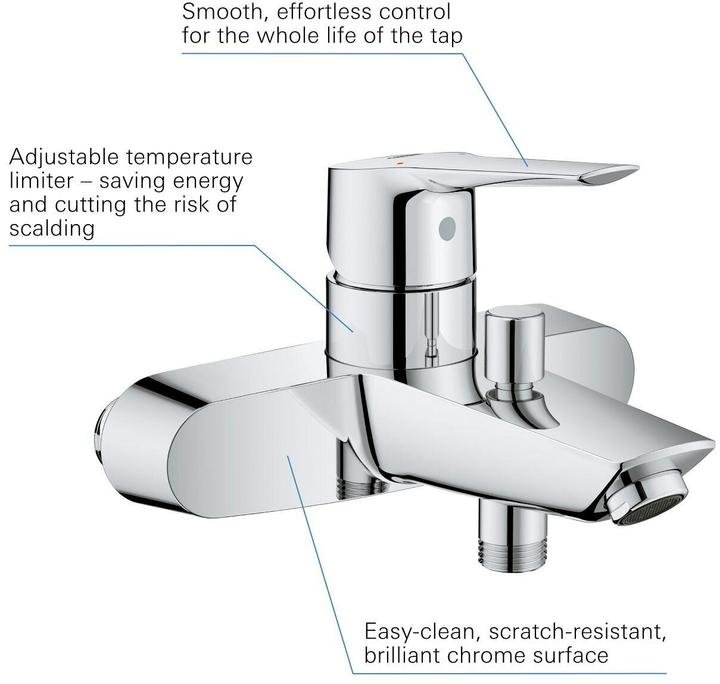 Smooth, effortless control for the whole life of the tap

Adjustable temperature limiter – saving energy and cutting the risk of scalding

Easy-clean, scratch-resistant, brilliant chrome surface