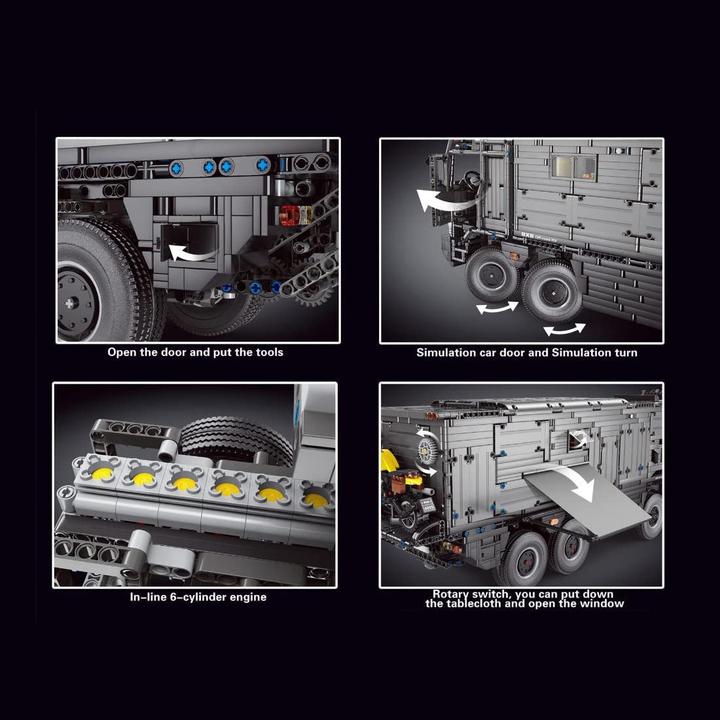 Open the door and put the tools

Simulation car door and Simulation turn

In-line 6-cylinder engine

Rotary switch, you can put down the tablecloth and open the window