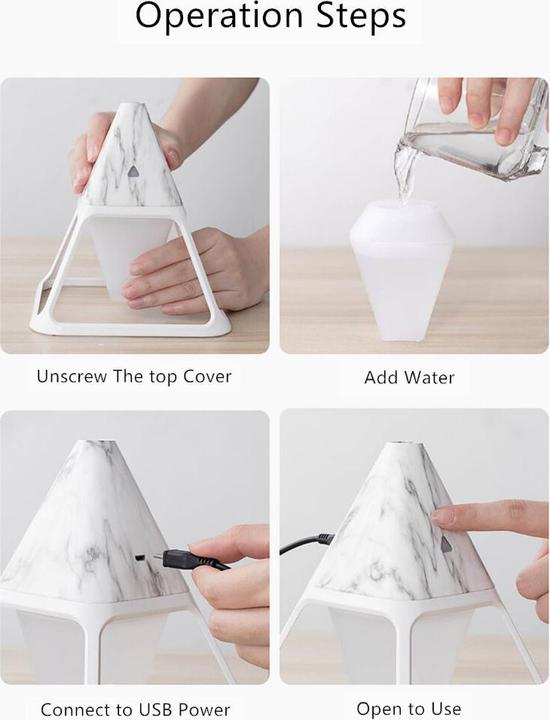 Operation Steps

Unscrew The top Cover

Add Water

Connect to USB Power

Open to Use