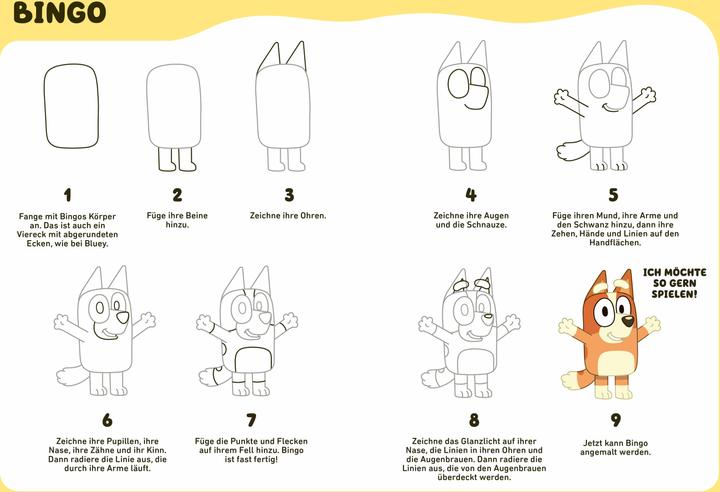 BINGO

1

Fange mit Bingos Körper an. Das ist auch ein Viereck mit abgerundeten Ecken, wie bei Bluey.

2

Füge ihre Beine hinzu.

3

Zeichne ihre Ohren.

4

Zeichne ihre Augen und die Schnauze.

5

Füge ihren Mund, ihre Arme und den Schwanz hinzu, dann ihre Zehen, Hände und Linien auf den Handflächen.

6

Zeichne ihre Pupillen, ihre Nase, ihre Zähne und ihr Kinn. Dann radiere die Linie aus, die durch ihre Arme läuft.

7

Füge die Punkte und Flecken auf ihrem Fell hinzu. Bingo ist fast fertig!

8

Zeichne das Glanzlicht auf ihrer Nase, die Linien in ihren Ohren und die Augenbrauen. Dann radiere die Linien aus, die von den Augenbrauen überdeckt werden.

ICH MÖCHTE SO GERN SPIELEN!

9

Jetzt kann Bingo angemalt werden.