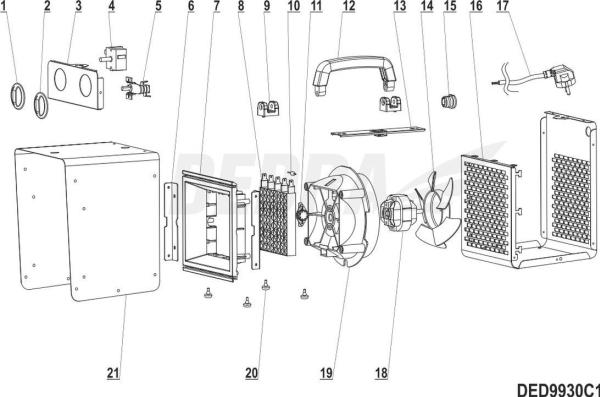 1 2 3 4 5 6 7 8 9 10 11 12 13 14 15 16 17

DEDRA

21 20 19 18

DED9930C1