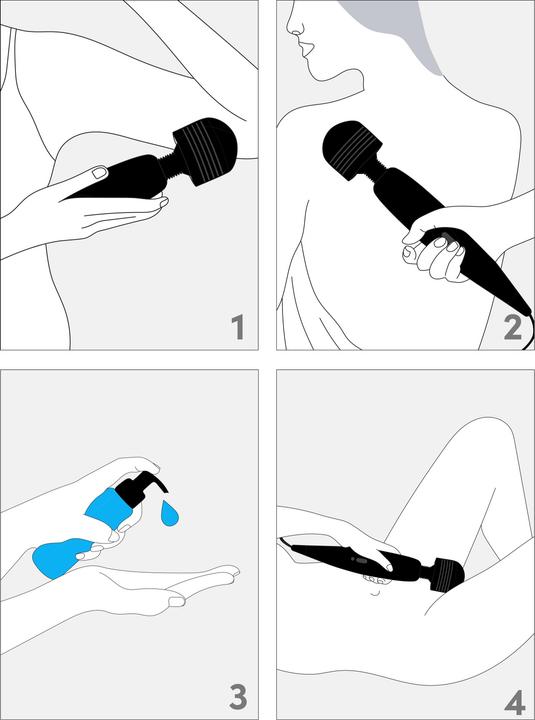 1

2

3

4