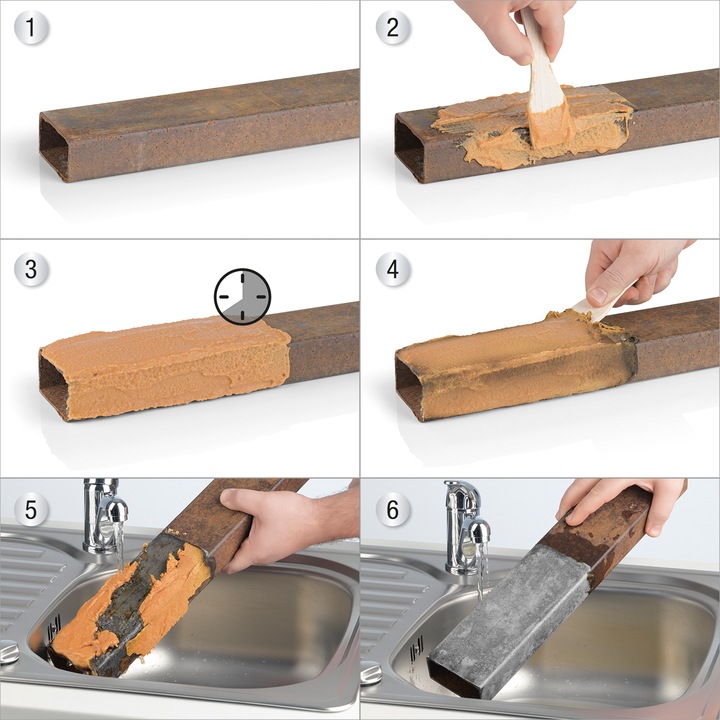 1

2

3

4

5

6