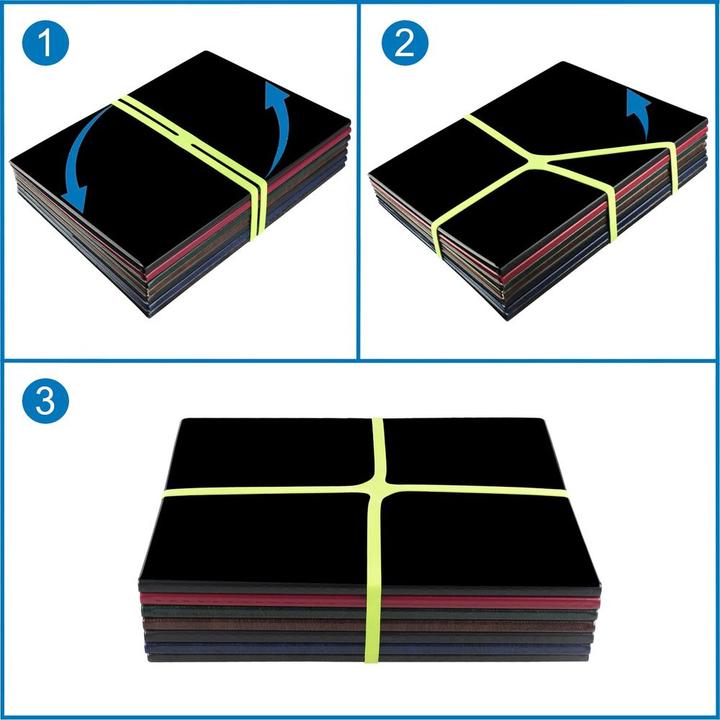 1

2

3