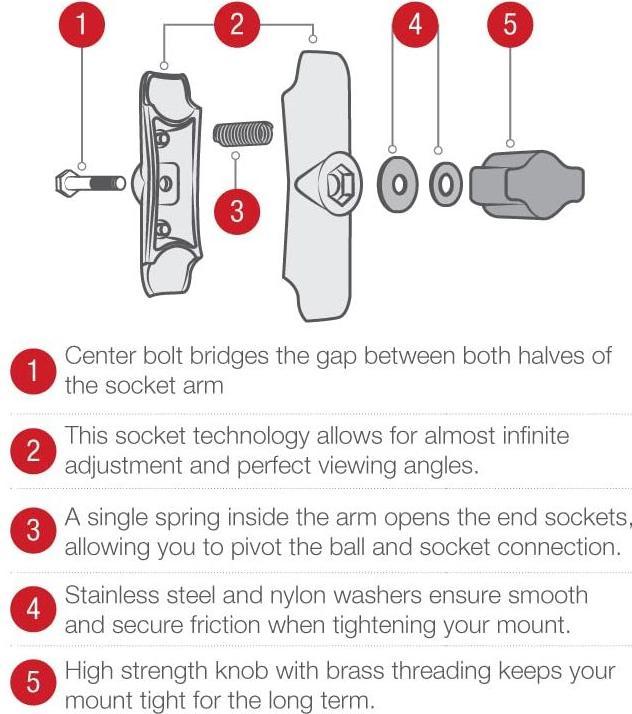 1

2

4

5

3

1 Center bolt bridges the gap between both halves of the socket arm

2 This socket technology allows for almost infinite adjustment and perfect viewing angles.

3 A single spring inside the arm opens the end sockets, allowing you to pivot the ball and socket connection.

4 Stainless steel and nylon washers ensure smooth and secure friction when tightening your mount.

5 High strength knob with brass threading keeps your mount tight for the long term.