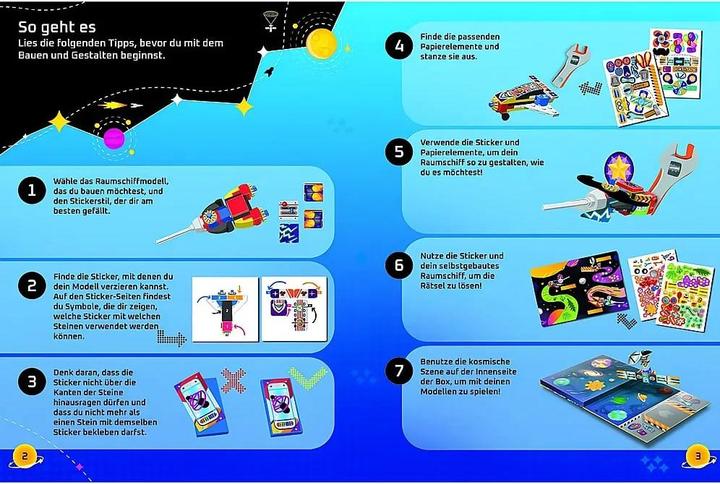 So geht es
Lies die folgenden Tipps, bevor du mit dem Bauen und Gestalten beginnst.

1
Wähle das Raumschiffmodell, das du bauen möchtest, und den Stickerstil, der dir am besten gefällt.

2
Finde die Sticker, mit denen du dein Modell verzieren kannst. Auf den Sticker-Seiten findest du Symbole, die dir zeigen, welche Sticker mit welchen Steinen verwendet werden können.

3
Denk daran, dass die Sticker nicht über die Kanten der Steine hinausragen dürfen und dass du nicht mehr als einen Stein mit demselben Sticker bekleben darfst.

2

4
Finde die passenden Papierelemente und stanze sie aus.

5
Verwende die Sticker und Papierelemente, um dein Raumschiff so zu gestalten, wie du es möchtest!

6
Nutze die Sticker und dein selbstgebautes Raumschiff, um die Rätsel zu lösen!

7
Benutze die kosmische Szene auf der Innenseite der Box, um mit deinen Modellen zu spielen!

3