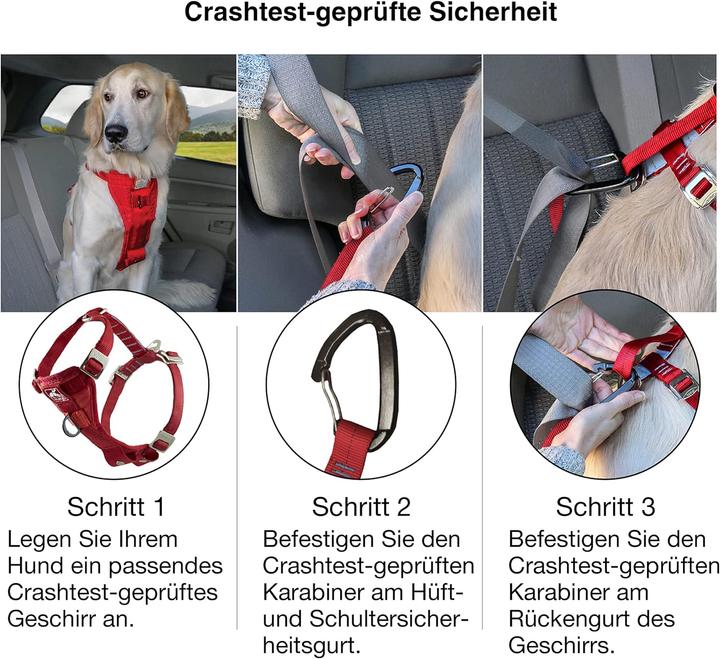 Crashtest-geprüfte Sicherheit

Schritt 1
Legen Sie Ihrem Hund ein passendes Crashtest-geprüftes Geschirr an.

Schritt 2
Befestigen Sie den Crashtest-geprüften Karabiner am Hüft- und Schultersicherheitsgurt.

Schritt 3
Befestigen Sie den Crashtest-geprüften Karabiner am Rückengurt des Geschirrs.