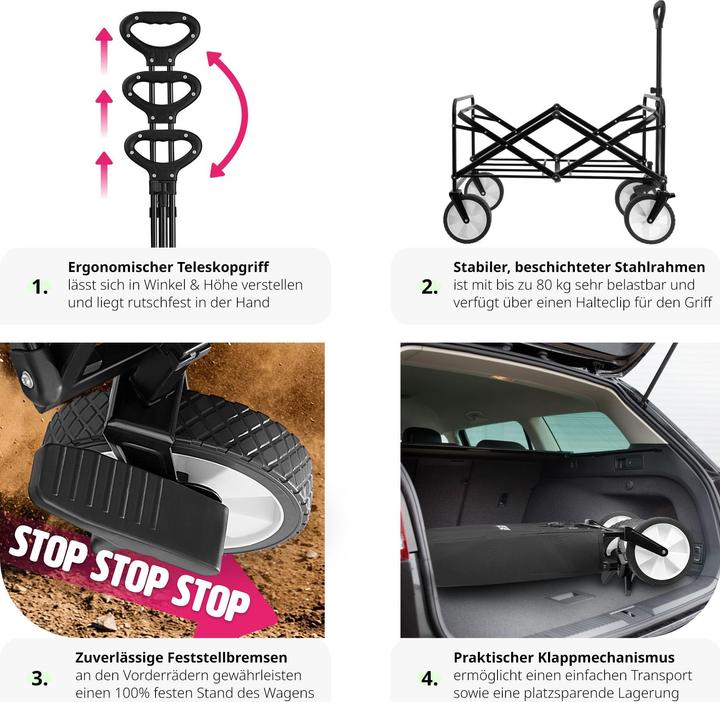 1. Ergonomischer Teleskopgriff
lässt sich in Winkel & Höhe verstellen und liegt rutschfest in der Hand

2. Stabiler, beschichteter Stahlrahmen
ist mit bis zu 80 kg sehr belastbar und verfügt über einen Halteclip für den Griff

STOP STOP STOP

3. Zuverlässige Feststellbremsen
an den Vorderrädern gewährleisten einen 100% festen Stand des Wagens

4. Praktischer Klappmechanismus
ermöglicht einen einfachen Transport sowie eine platzsparende Lagerung