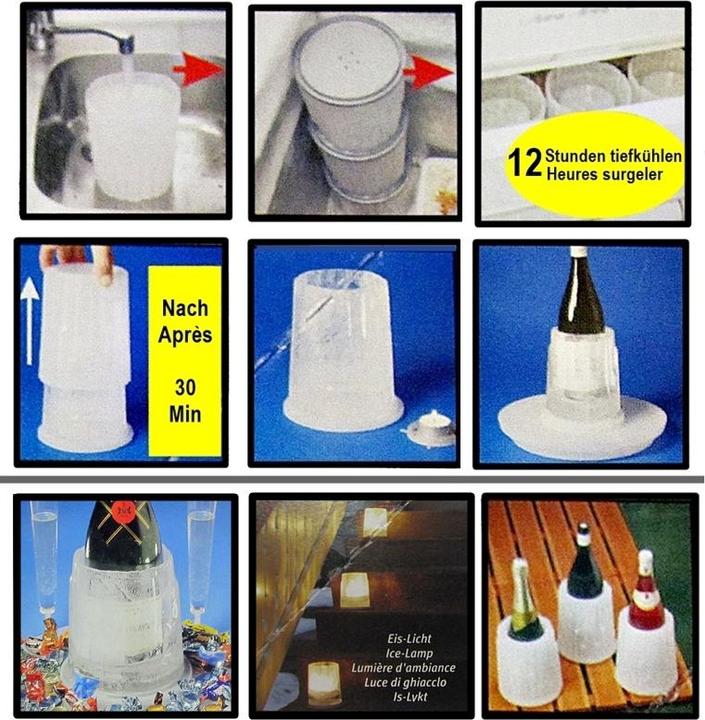 12 Stunden tiefkühlen
Heures surgeler

Nach
Après

30
Min

Eis-Licht
Ice-Lamp
Lumière d'ambiance
Luce di ghiacclo
Is-Lykt