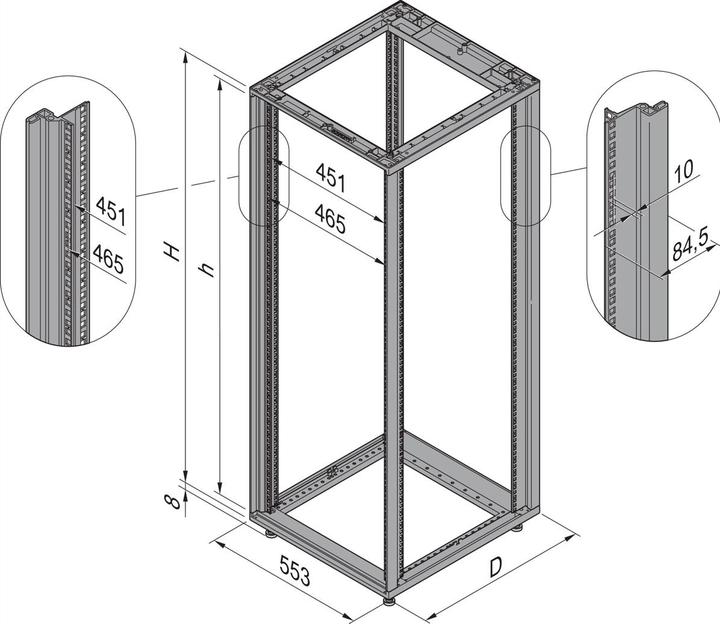 451
465
H
h
451
465
10
84,5
8
553
D