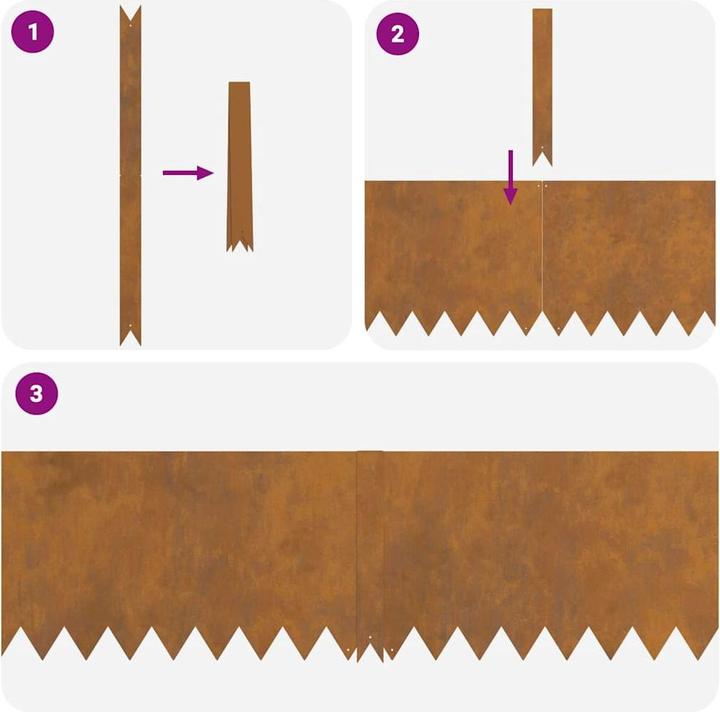 1

2

3