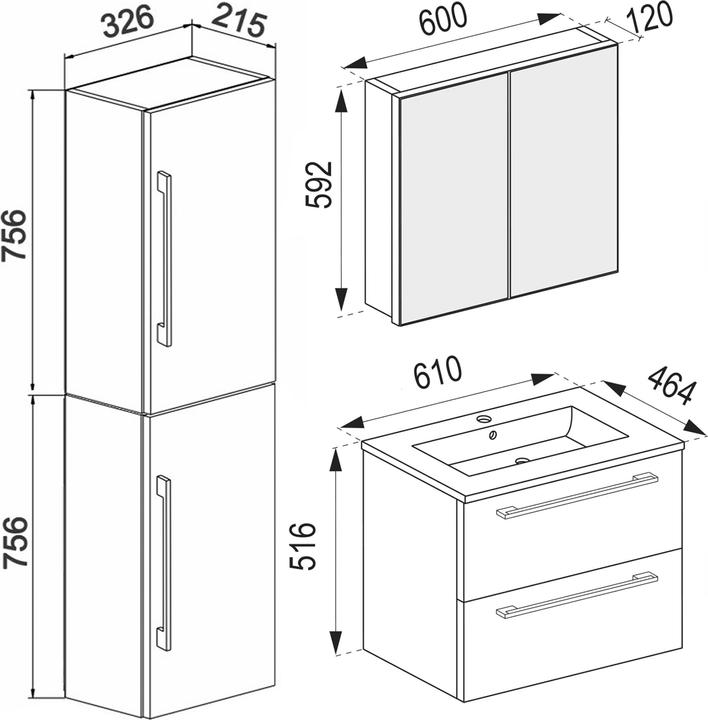 326
215
756
756
600
120
592
610
464
516