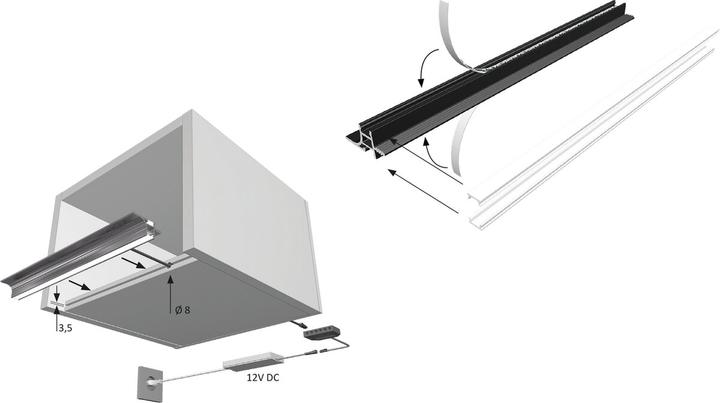 Ø 8
3,5
12V DC