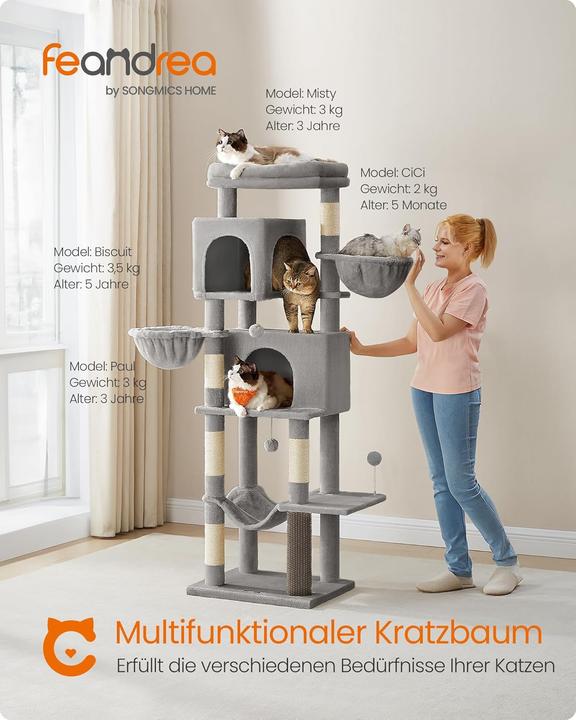 feandrea
by SONGMICS HOME

Model: Misty
Gewicht: 3 kg
Alter: 3 Jahre

Model: CiCi
Gewicht: 2 kg
Alter: 5 Monate

Model: Biscuit
Gewicht: 3,5 kg
Alter: 5 Jahre

Model: Paul
Gewicht: 3 kg
Alter: 3 Jahre

Multifunktionaler Kratzbaum
Erfüllt die verschiedenen Bedürfnisse Ihrer Katzen