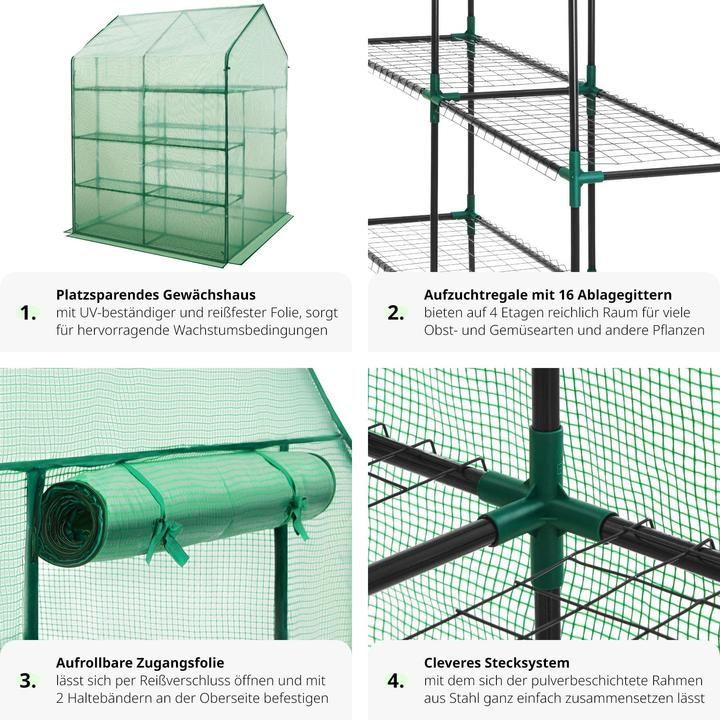 1.

Platzsparendes Gewächshaus
mit UV-beständiger und reißfester Folie, sorgt für hervorragende Wachstumsbedingungen

2.

Aufzuchtregale mit 16 Ablagegittern
bieten auf 4 Etagen reichlich Raum für viele Obst- und Gemüsearten und andere Pflanzen

3.

Aufrollbare Zugangsfolie
lässt sich per Reißverschluss öffnen und mit 2 Haltebändern an der Oberseite befestigen

4.

Cleveres Stecksystem
mit dem sich der pulverbeschichtete Rahmen aus Stahl ganz einfach zusammensetzen lässt