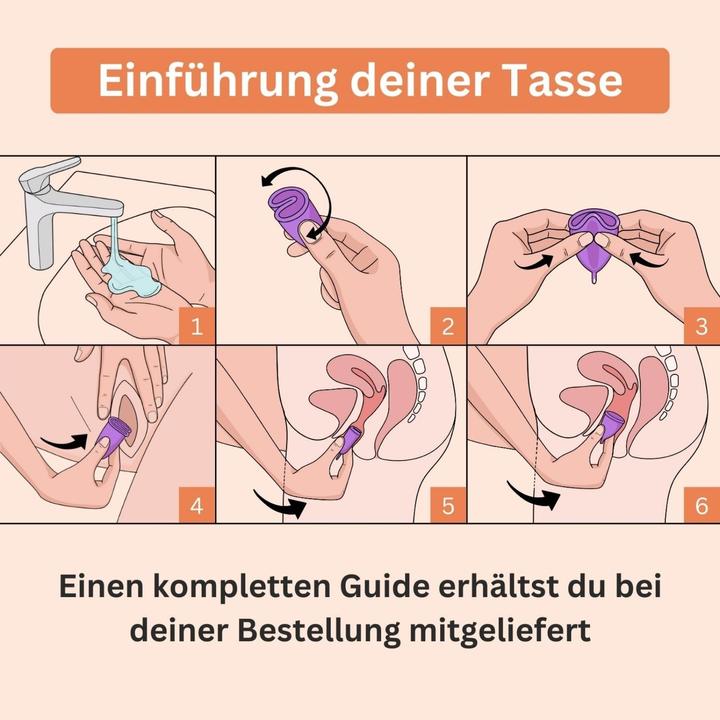 Einführung deiner Tasse

1

2

3

4

5

6

Einen kompletten Guide erhältst du bei deiner Bestellung mitgeliefert